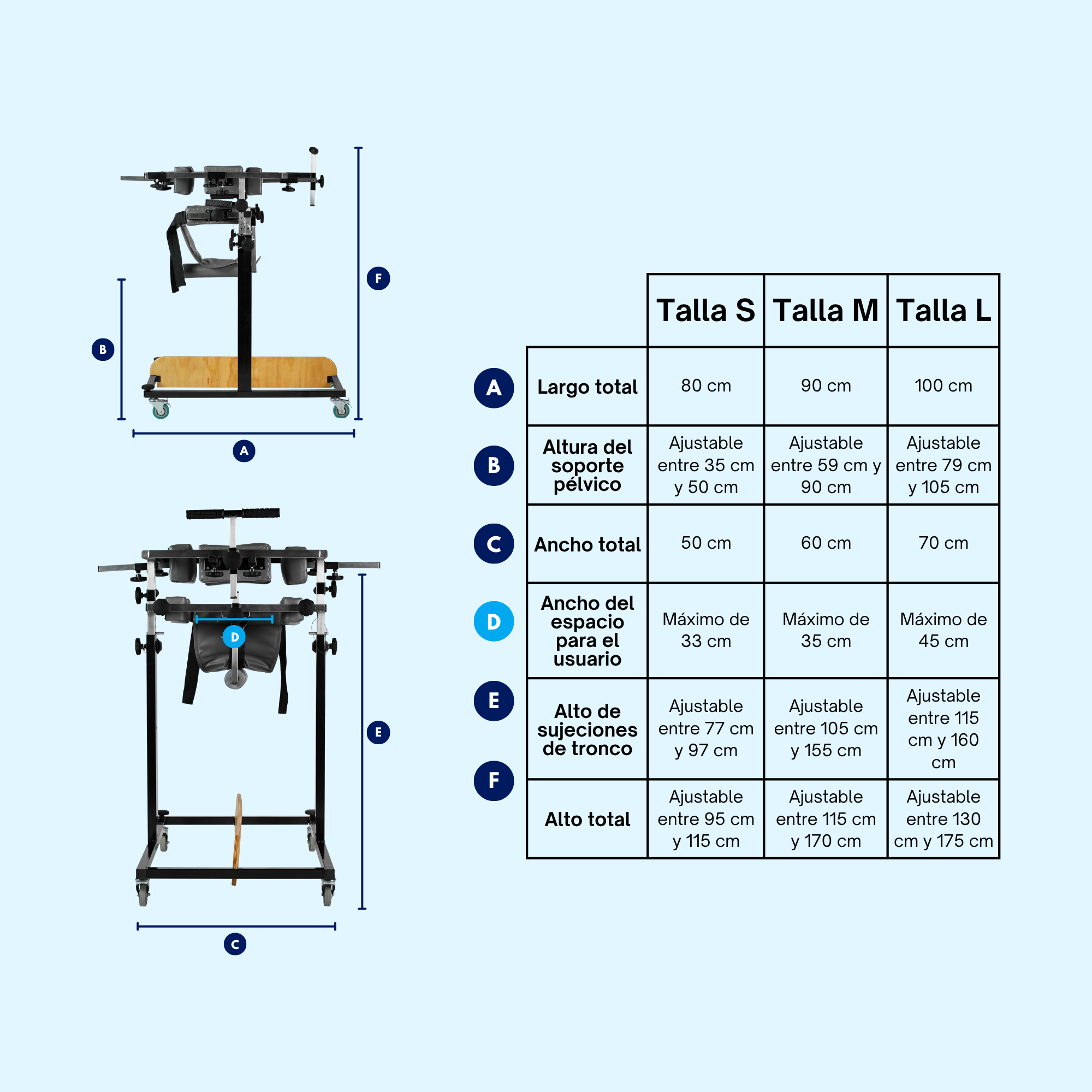 F

B

A

D

E

C

| | | Talla S | Talla M | Talla L |
|---|---|---|---|---|
| A | Largo total | 80 cm | 90 cm | 100 cm |
| B | Altura del soporte pélvico | Ajustable entre 35 cm y 50 cm | Ajustable entre 59 cm y 90 cm | Ajustable entre 79 cm y 105 cm |
| C | Ancho total | 50 cm | 60 cm | 70 cm |
| D | Ancho del espacio para el usuario | Máximo de 33 cm | Máximo de 35 cm | Máximo de 45 cm |
| E | Alto de sujeciones de tronco | Ajustable entre 77 cm y 97 cm | Ajustable entre 105 cm y 155 cm | Ajustable entre 115 cm y 160 cm |
| F | Alto total | Ajustable entre 95 cm y 115 cm | Ajustable entre 115 cm y 170 cm | Ajustable entre 130 cm y 175 cm |